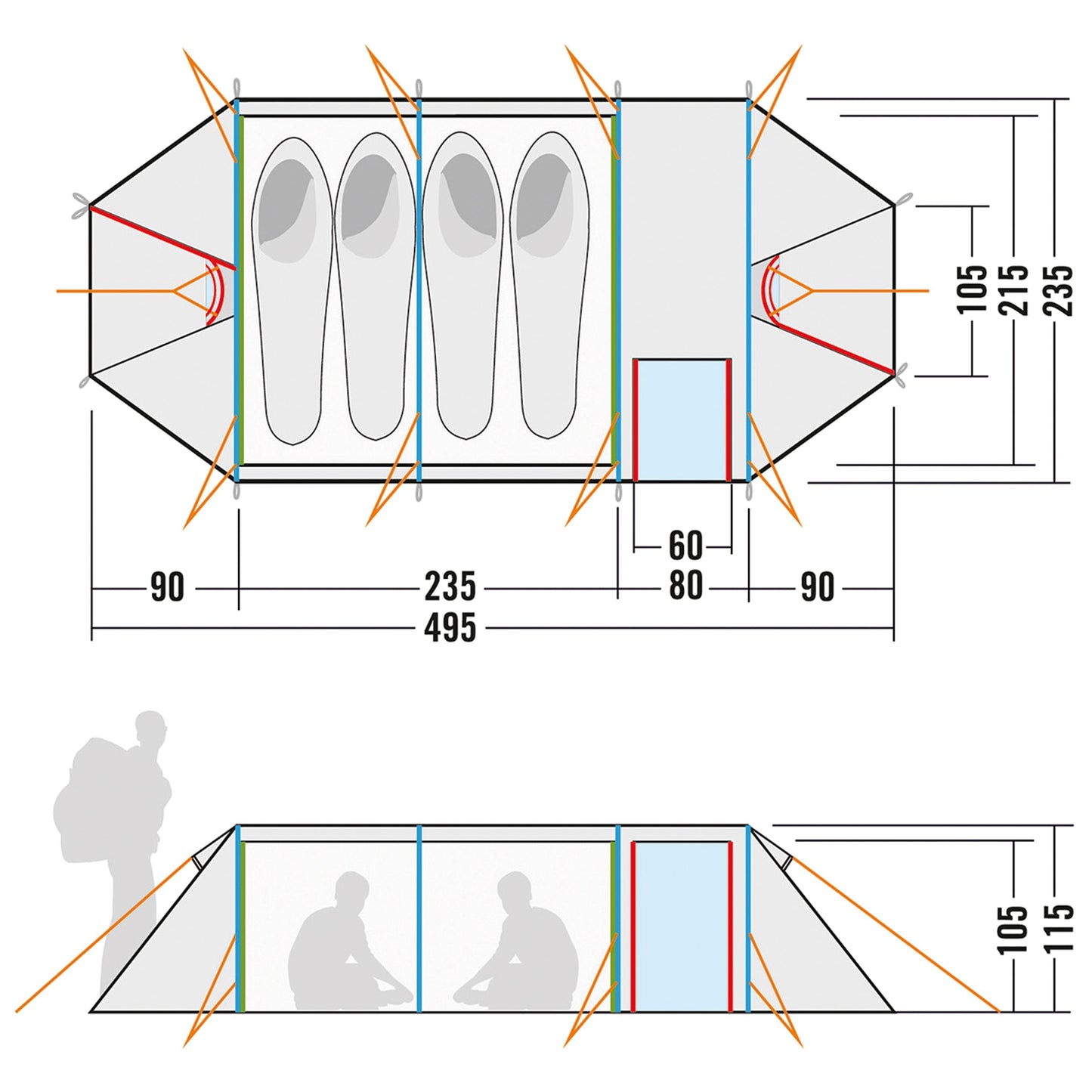 105
215
235
60
90
235
80
90
495
105
115