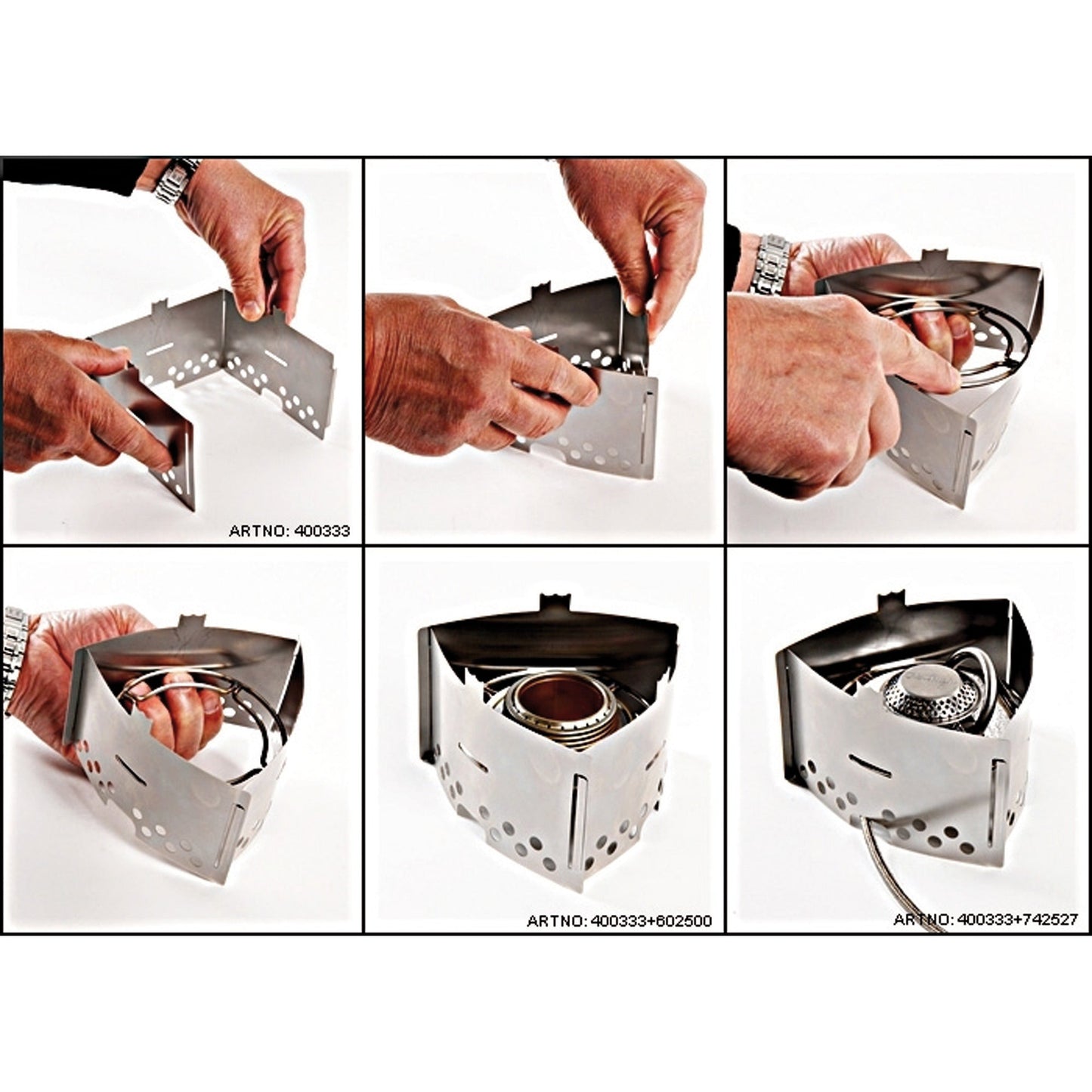 ARTNO: 400333

ARTNO: 400333+602500

ARTNO: 400333+742527