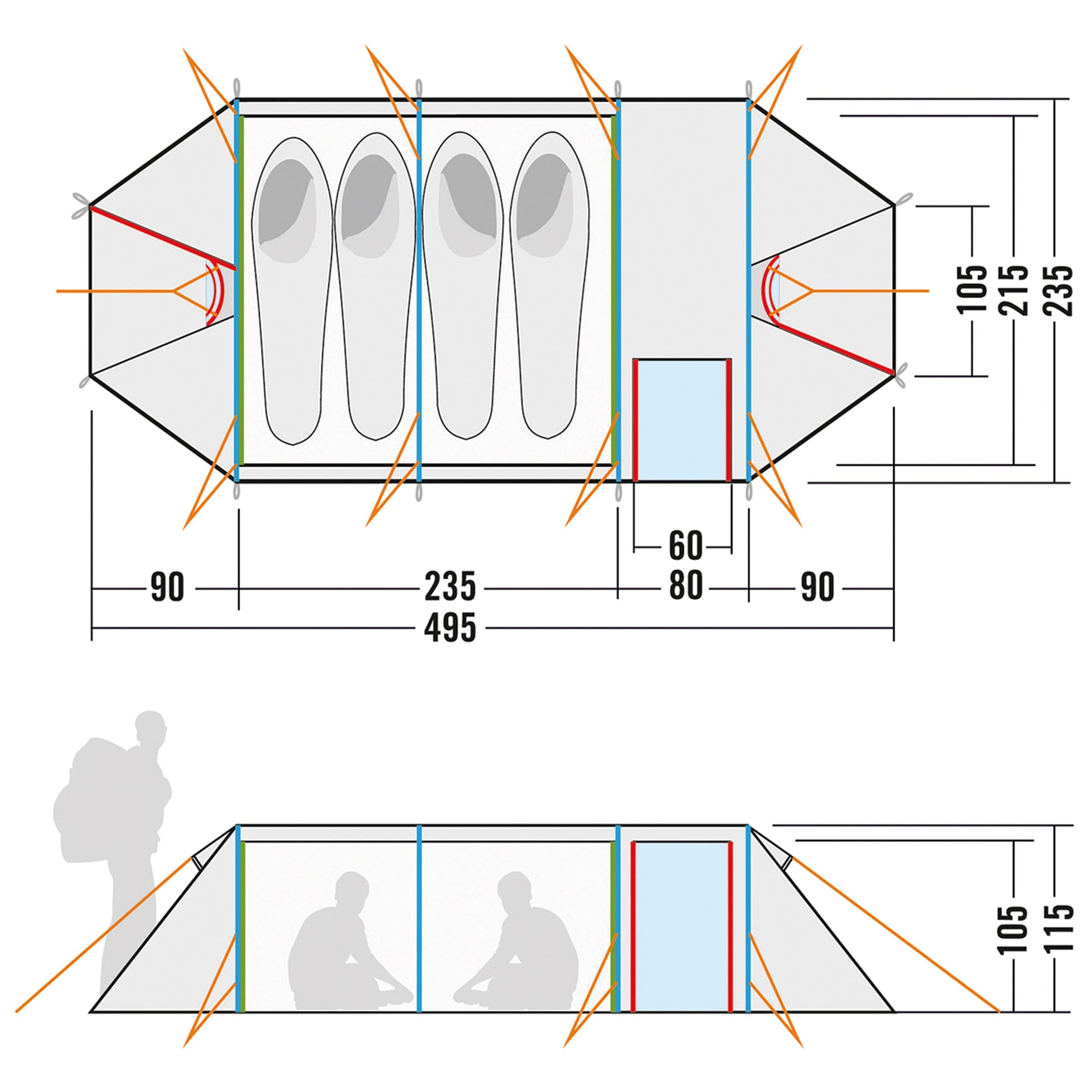 105
215
235
60
90
235
80
90
495
105
115