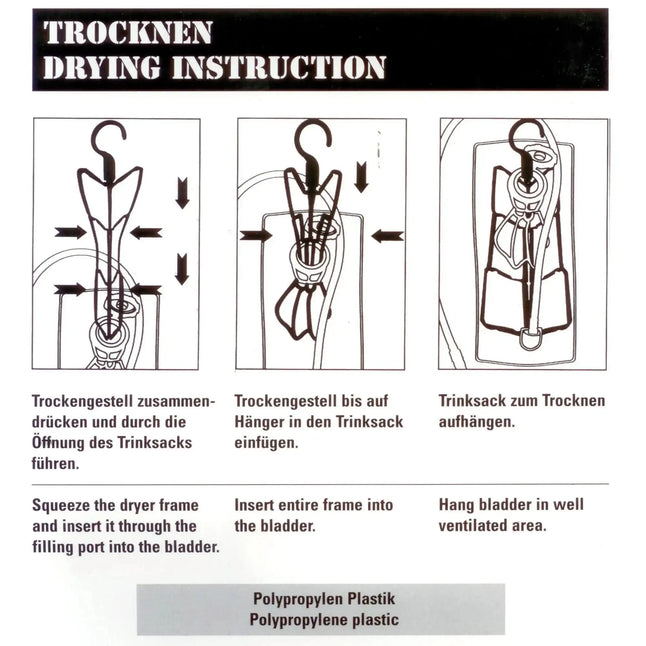 TROCKNEN
DRYING INSTRUCTION

Trockengestell zusammendrücken und durch die Öffnung des Trinksacks führen.

Trockengestell bis auf Hänger in den Trinksack einfügen.

Trinksack zum Trocknen aufhängen.

Squeeze the dryer frame and insert it through the filling port into the bladder.

Insert entire frame into the bladder.

Hang bladder in well ventilated area.

Polypropylen Plastik
Polypropylene plastic