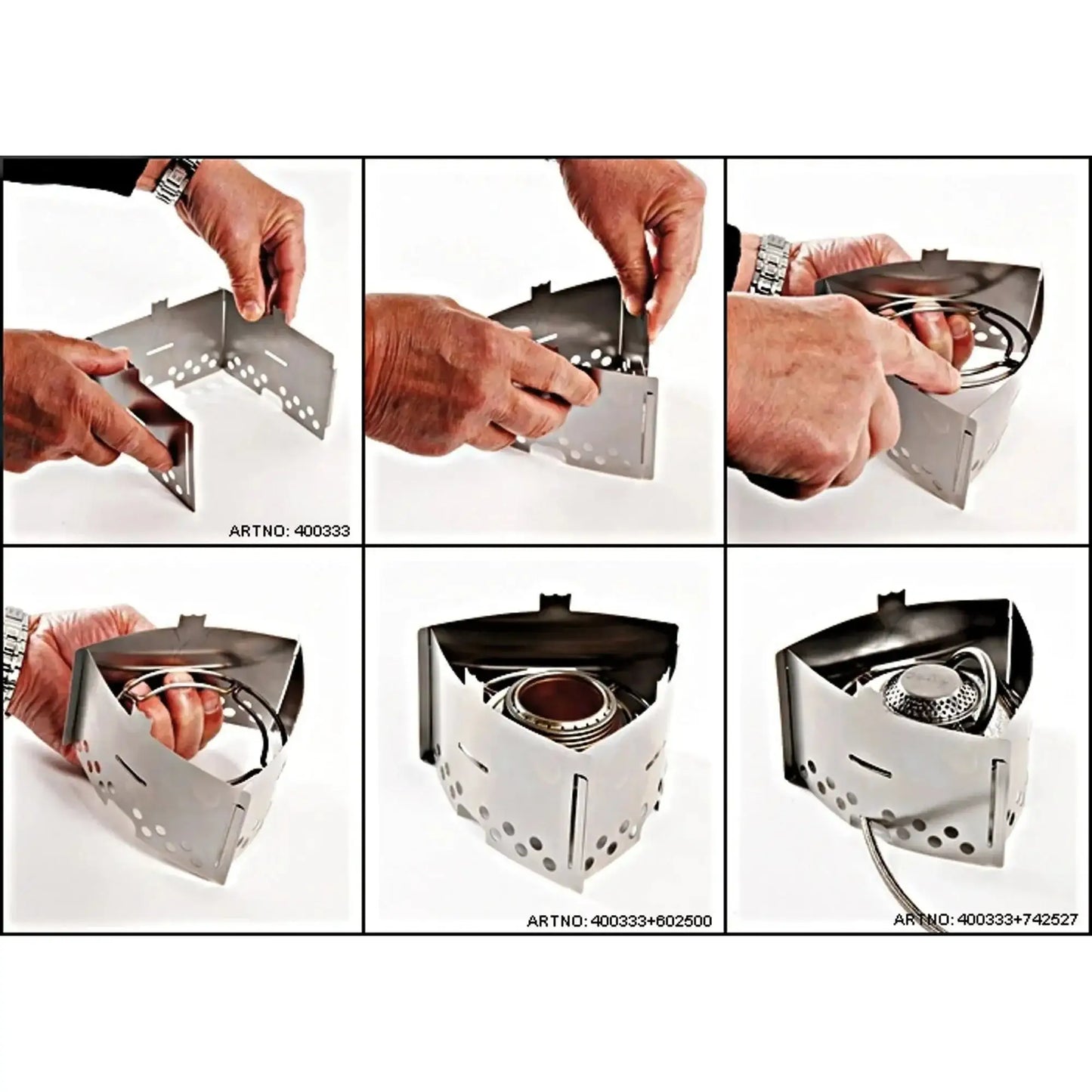 ARTNO: 400333

ARTNO: 400333+602500

ARTNO: 400333+742527